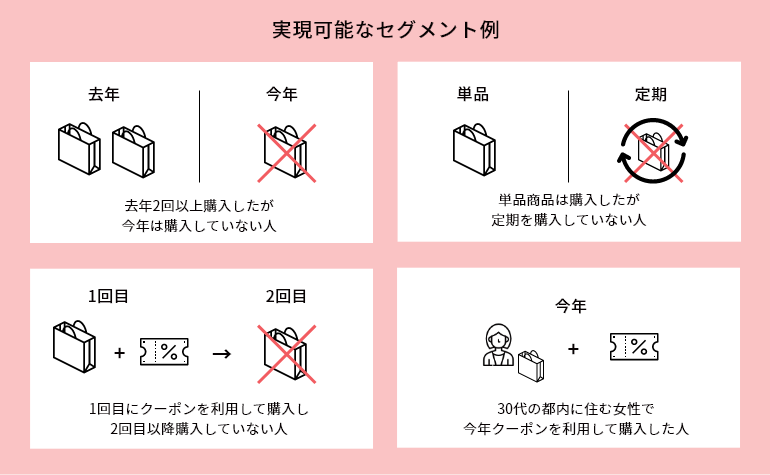 実現可能なセグメント例

去年

今年

去年2回以上購入したが
今年は購入していない人

単品

定期

単品商品は購入したが
定期を購入していない人

1回目

+

%

→

2回目

1回目にクーポンを利用して購入し
2回目以降購入していない人

今年

+

%

30代の都内に住む女性で
今年クーポンを利用して購入した人